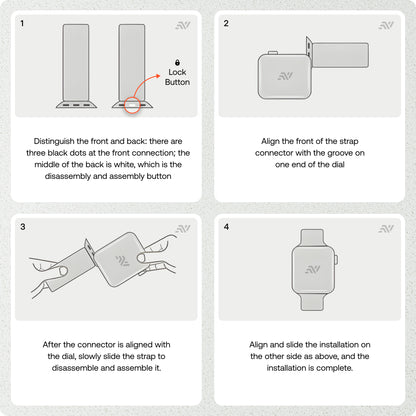 1

Lock Button

Distinguish the front and back: there are three black dots at the front connection; the middle of the back is white, which is the disassembly and assembly button

2

Align the front of the strap connector with the groove on one end of the dial

3

After the connector is aligned with the dial, slowly slide the strap to disassemble and assemble it.

4

Align and slide the installation on the other side as above, and the installation is complete.